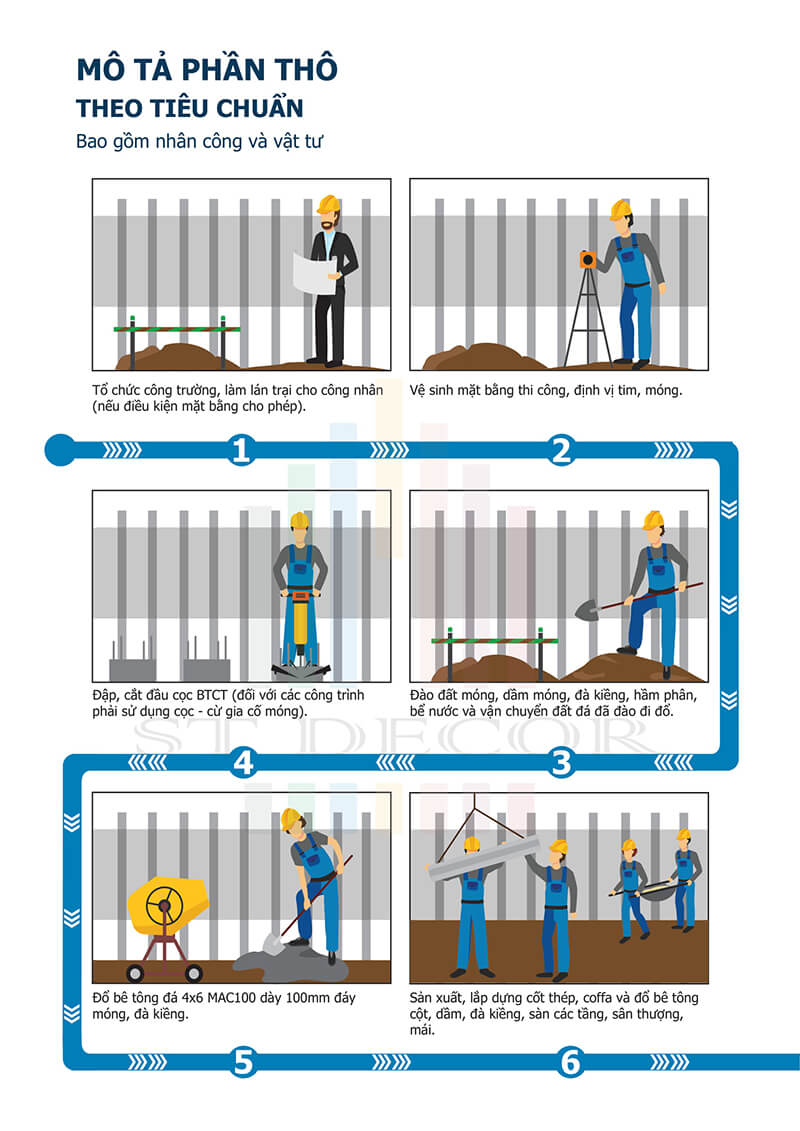 MÔ TẢ PHẦN THÔ
THEO TIÊU CHUẨN
Bao gồm nhân công và vật tư

Tổ chức công trường, làm lán trại cho công nhân (nếu điều kiện mặt bằng cho phép).

Vệ sinh mặt bằng thi công, định vị tim, móng.

1

2

Đập, cắt đầu cọc BTCT (đối với các công trình phải sử dụng cọc - cừ gia cố móng).

Đào đất móng, dầm móng, đà kiềng, hầm phân, bể nước và vận chuyển đất đá đã đào đi đổ.

ST DECOR

4

3

Đổ bê tông đá 4x6 MAC100 dày 100mm đáy móng, đà kiềng.

Sản xuất, lắp dựng cốt thép, coffa và đổ bê tông cột, dầm, đà kiềng, sàn các tầng, sân thượng, mái.

5

6